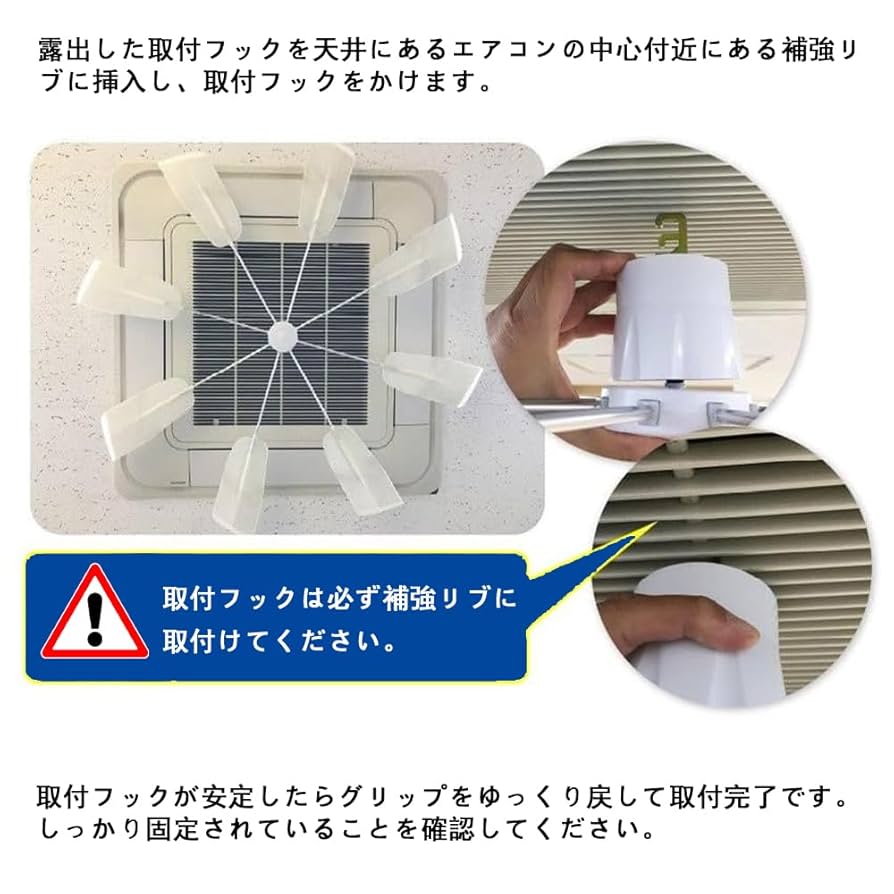 露出した取付フックを天井にあるエアコンの中心付近にある補強リブに挿入し、取付フックをかけます。

取付フックは必ず補強リブに取付けてください。

取付フックが安定したらグリップをゆっくり戻して取付完了です。しっかり固定されていることを確認してください。